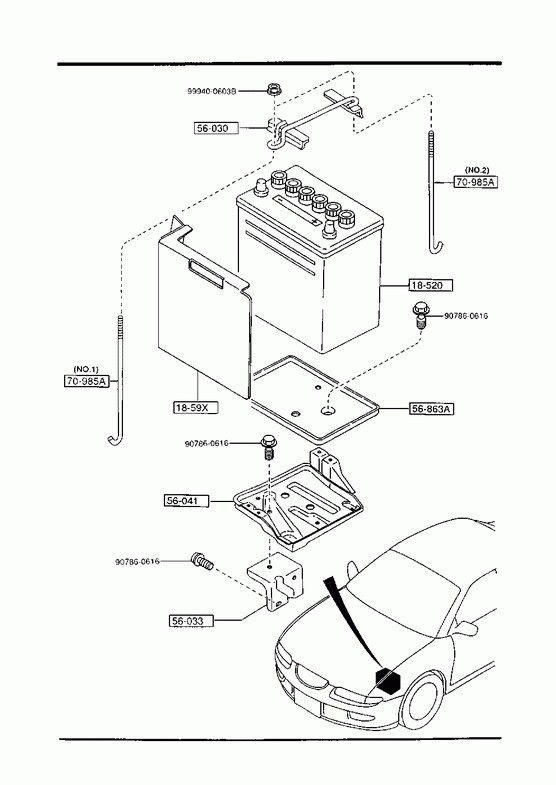 99940-0603B

56-030

(NO.2)
70-985A

18-520

90786-0616

(NO.1)
70-985A

18-59X

56-863A

90786-0616

56-041

90786-0616

56-033