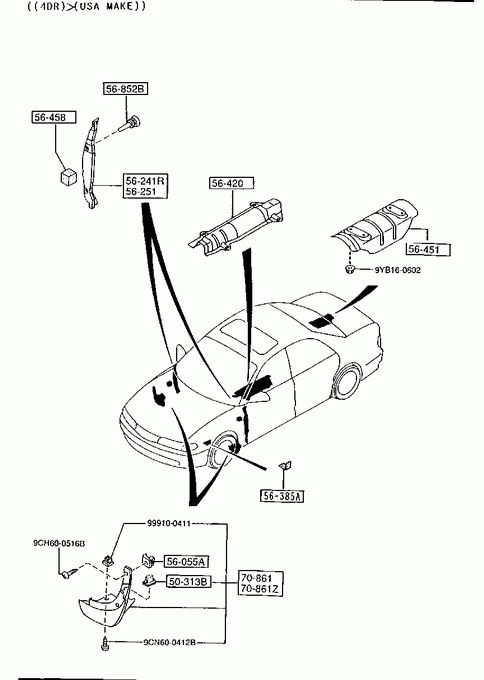 ((4DR)>(USA MAKE))

56-852B

56-458

56-241R
56-251

56-420

56-451

9YB16-0602

56-385A

99910-0411

9CN60-0516B

56-055A

50-313B

70-861
70-861Z

9CN60-0412B