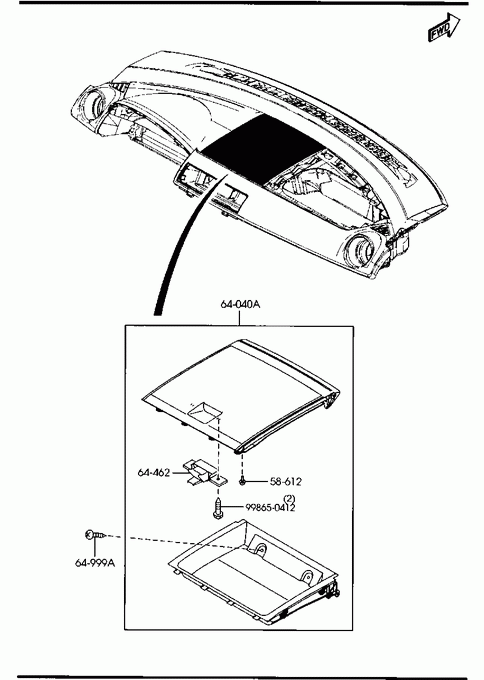 FWD

64-040A

64-462

58-612

(2)
99865-0412

64-999A