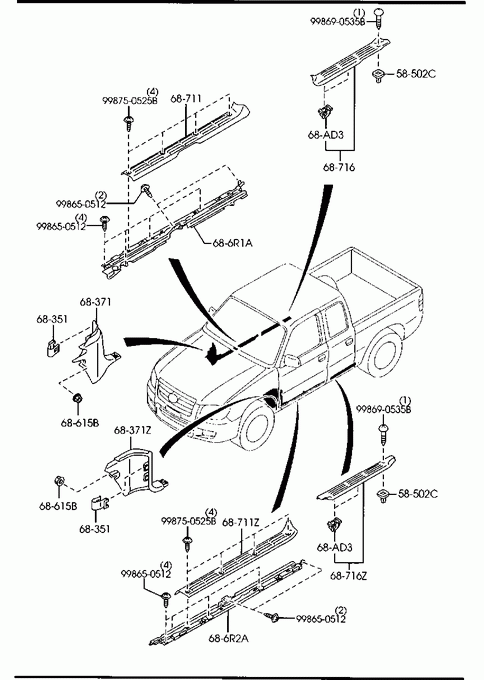 (1)
99869-0535B
58-502C
68-AD3
68-716
(4)
99875-0525B
68-711
(2)
99865-0512
(4)
99865-0512
68-6R1A
68-371
68-351
68-615B
68-371Z
68-615B
68-351
(1)
99869-0535B
58-502C
68-AD3
68-716Z
(4)
99875-0525B
68-711Z
(4)
99865-0512
(2)
99865-0512
68-6R2A