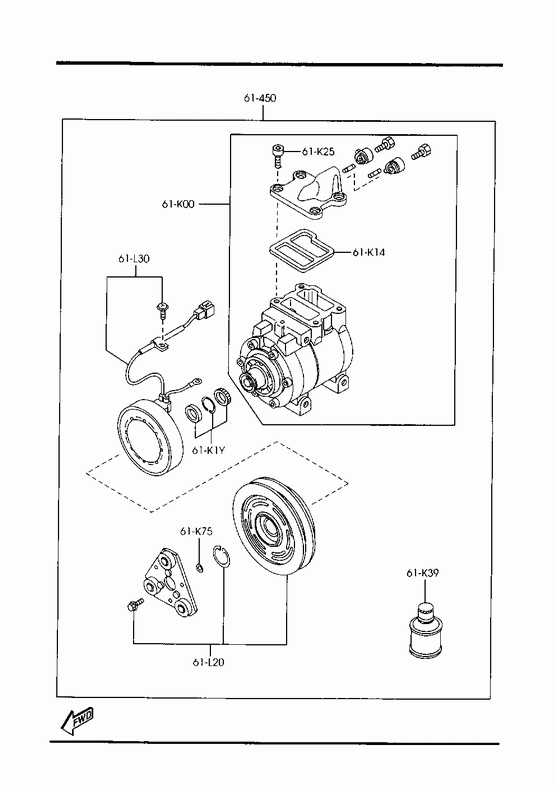 61-450

61-K25

61-K00

61-K14

61-L30

61-K1Y

61-K75

61-K39

61-L20

FWD