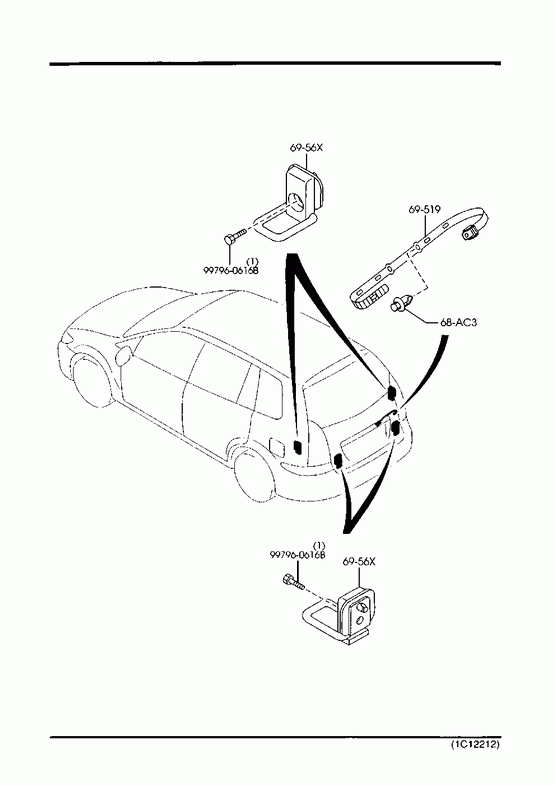 69-56X

69-519

(1)
99796-0616B

68-AC3

(1)
99796-0616B

69-56X

(1C12212)